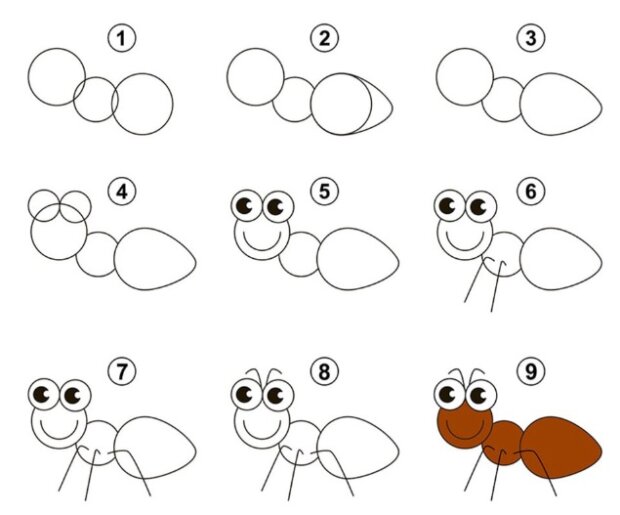 1
2
3
4
5
6
7
8
9