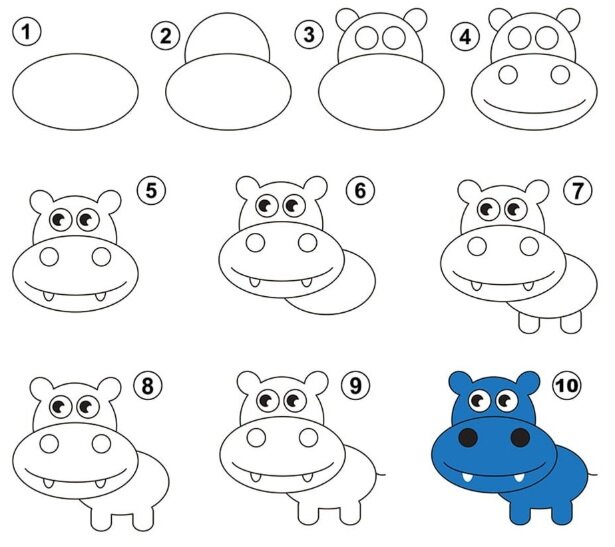 1
2
3
4
5
6
7
8
9
10