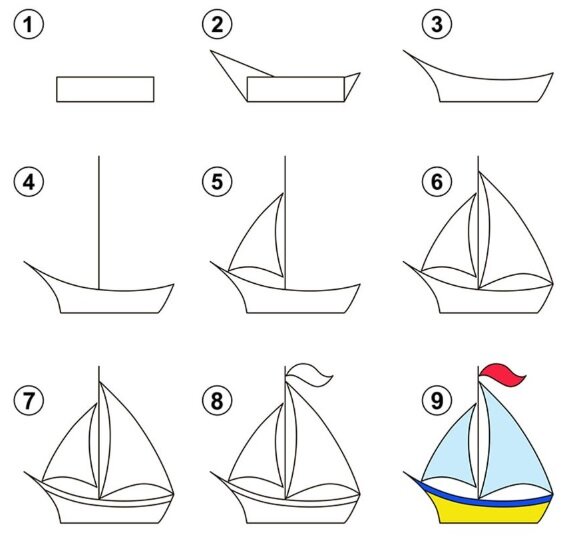 1
2
3
4
5
6
7
8
9