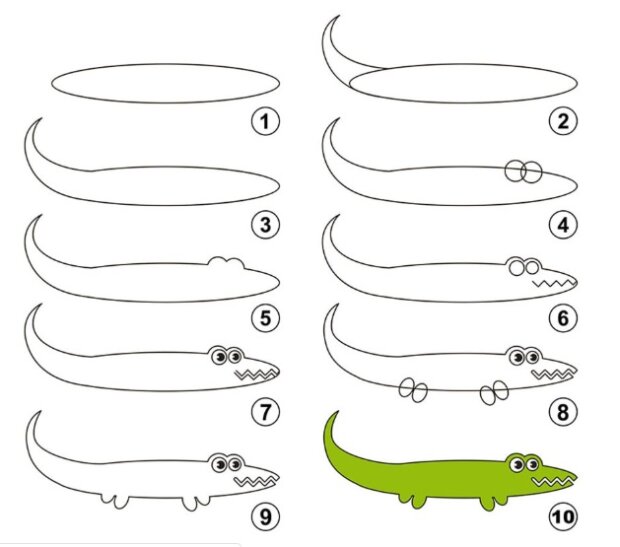 1
2
3
4
5
6
7
8
9
10