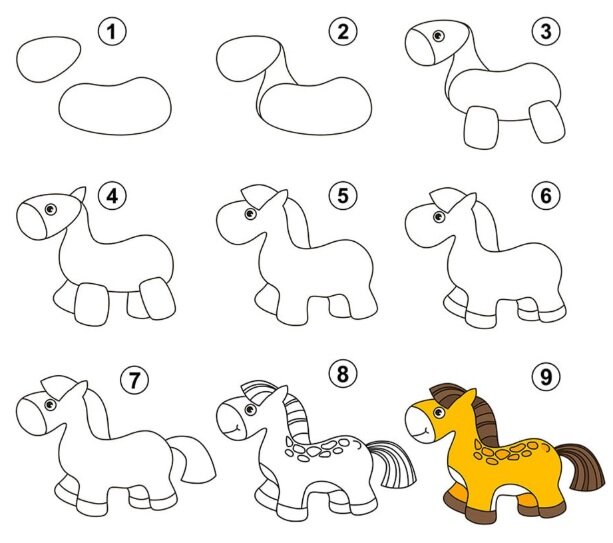 1
2
3
4
5
6
7
8
9