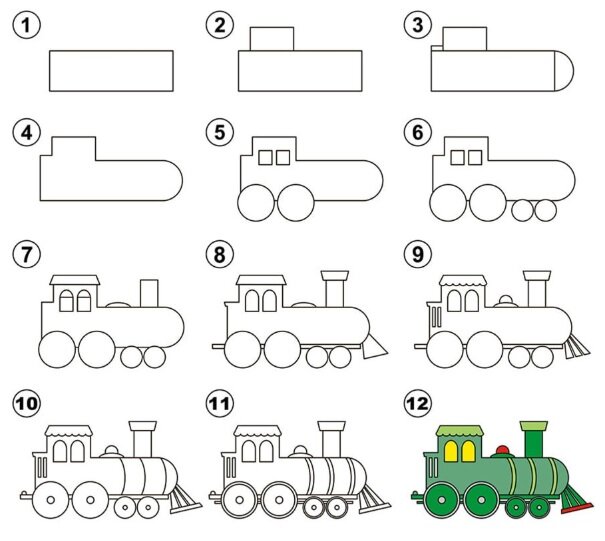 1
2
3
4
5
6
7
8
9
10
11
12