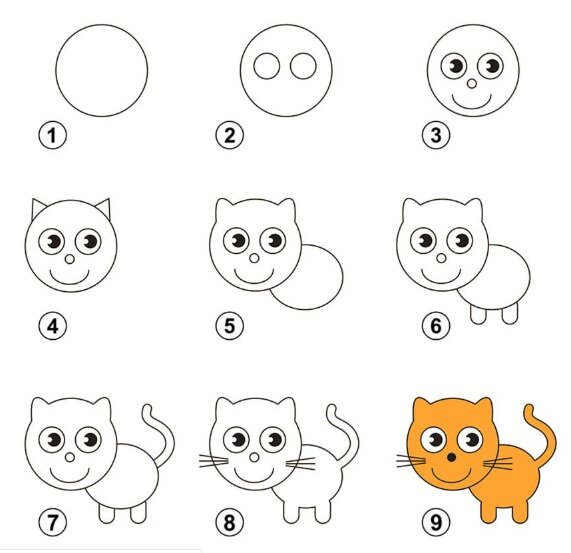 1
2
3
4
5
6
7
8
9